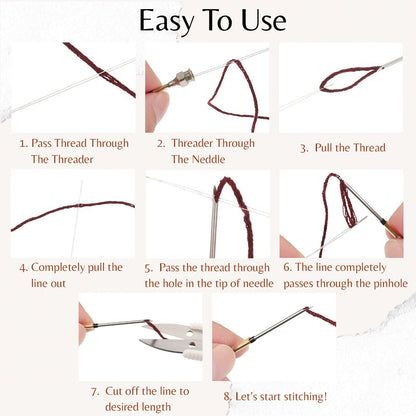 Easy To Use

1. Pass Thread Through The Threader

2. Threader Through The Neddle

3. Pull the Thread

4. Completely pull the line out

5. Pass the thread through the hole in the tip of needle

6. The line completely passes through the pinhole

7. Cut off the line to desired length

8. Let's start stitching!